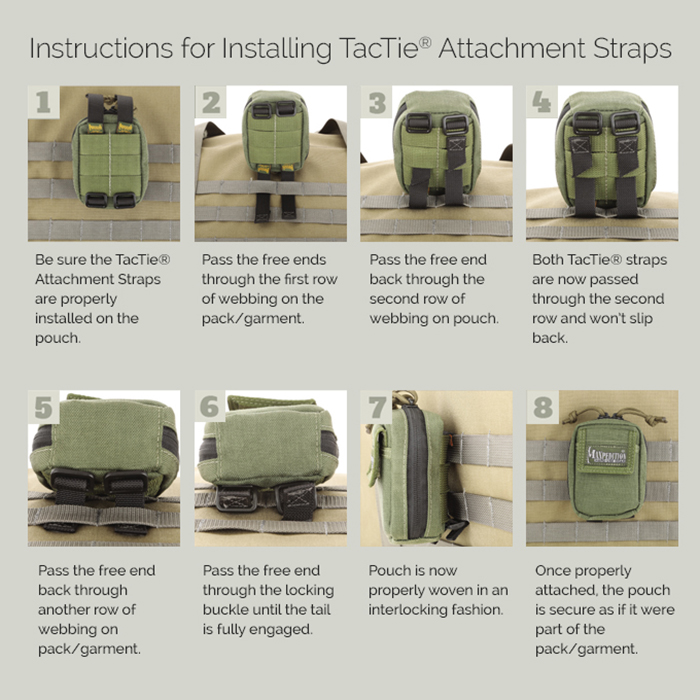 Instructions for Installing TacTie® Attachment Straps

1

Be sure the TacTie® Attachment Straps are properly installed on the pouch.

2

Pass the free ends through the first row of webbing on the pack/garment.

3

Pass the free end back through the second row of webbing on pouch.

4

Both TacTie® straps are now passed through the second row and won't slip back.

5

Pass the free end back through another row of webbing on pack/garment.

6

Pass the free end through the locking buckle until the tail is fully engaged.

7

Pouch is now properly woven in an interlocking fashion.

8

MAXPEDITION

Once properly attached, the pouch is secure as if it were part of the pack/garment.