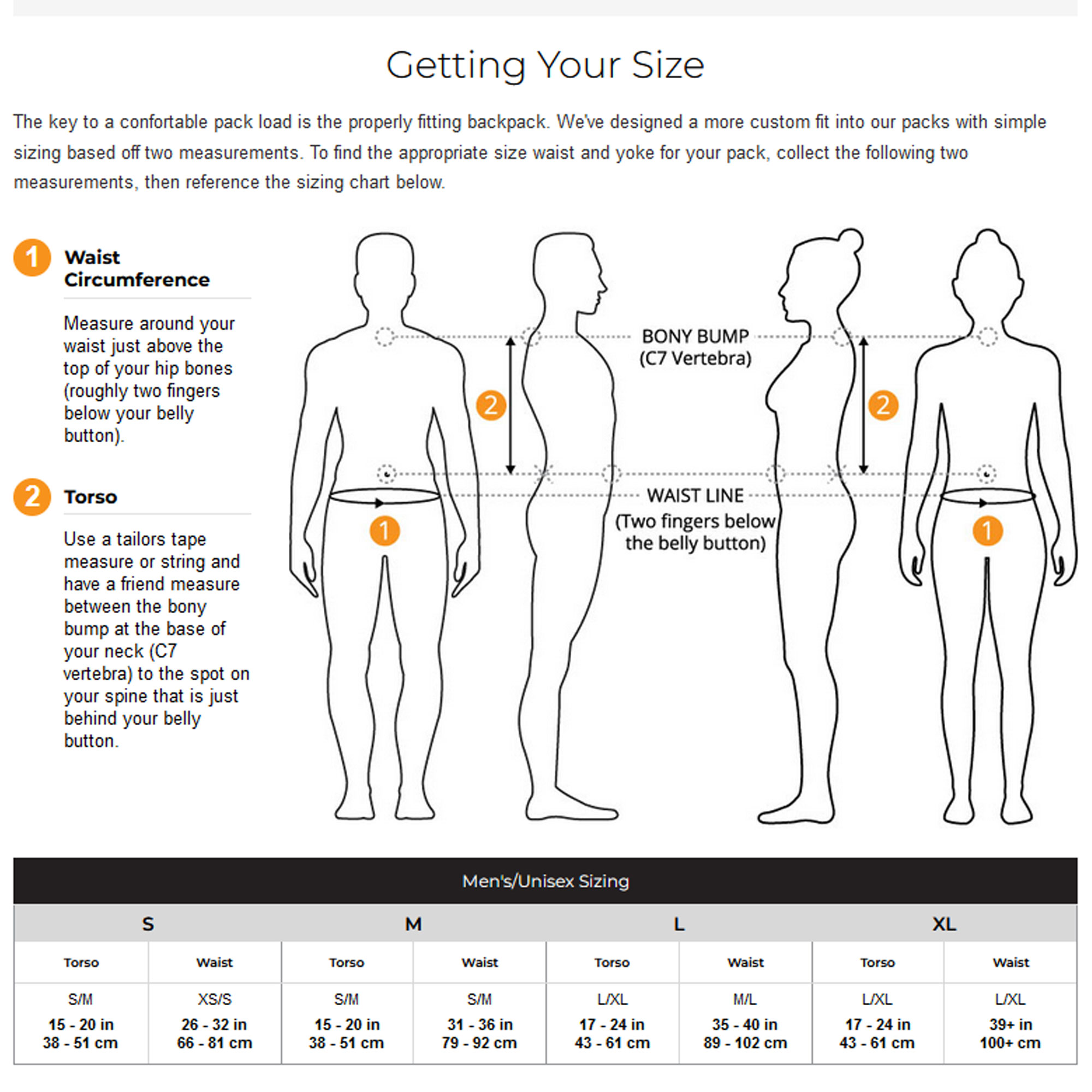 Getting Your Size

The key to a confortable pack load is the properly fitting backpack. We've designed a more custom fit into our packs with simple sizing based off two measurements. To find the appropriate size waist and yoke for your pack, collect the following two measurements, then reference the sizing chart below.

1 Waist Circumference

Measure around your waist just above the top of your hip bones (roughly two fingers below your belly button).

2 Torso

Use a tailors tape measure or string and have a friend measure between the bony bump at the base of your neck (C7 vertebra) to the spot on your spine that is just behind your belly button.

BONY BUMP (C7 Vertebra)

2

2

WAIST LINE (Two fingers below the belly button)

1

1

Men's/Unisex Sizing

| S | | M | | L | | XL | |
|---|---|---|---|---|---|---|---|
| Torso | Waist | Torso | Waist | Torso | Waist | Torso | Waist |
| S/M 15 - 20 in 38 - 51 cm | XS/S 26 - 32 in 66 - 81 cm | S/M 15 - 20 in 38 - 51 cm | S/M 31 - 36 in 79 - 92 cm | L/XL 17 - 24 in 43 - 61 cm | M/L 35 - 40 in 89 - 102 cm | L/XL 17 - 24 in 43 - 61 cm | L/XL 39+ in 100+ cm |