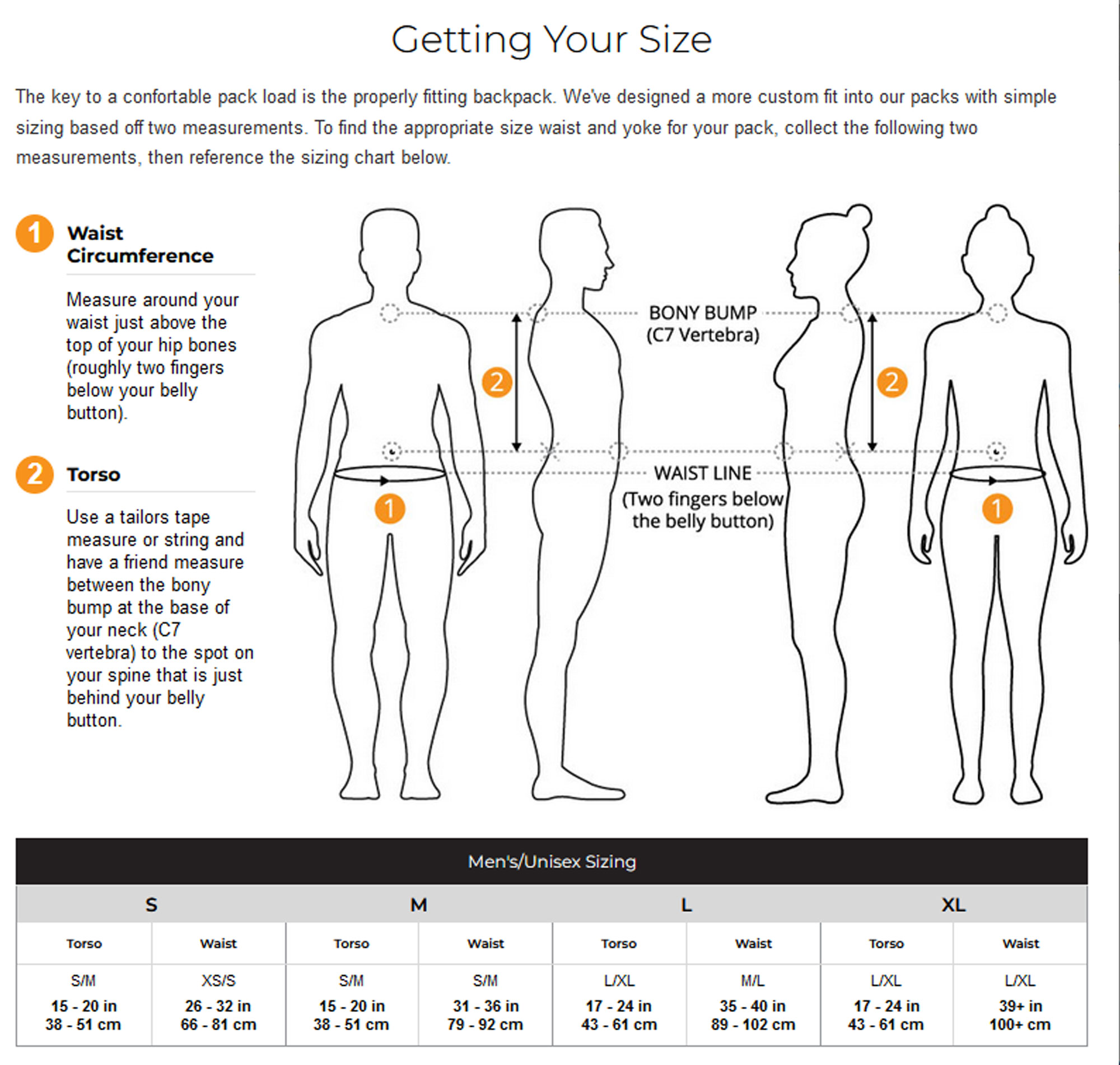 Getting Your Size

The key to a confortable pack load is the properly fitting backpack. We've designed a more custom fit into our packs with simple sizing based off two measurements. To find the appropriate size waist and yoke for your pack, collect the following two measurements, then reference the sizing chart below.

1 Waist Circumference

Measure around your waist just above the top of your hip bones (roughly two fingers below your belly button).

2 Torso

Use a tailors tape measure or string and have a friend measure between the bony bump at the base of your neck (C7 vertebra) to the spot on your spine that is just behind your belly button.

BONY BUMP (C7 Vertebra)

2

2

WAIST LINE (Two fingers below the belly button)

1

1

Men's/Unisex Sizing

| S | | M | | L | | XL | |
|---|---|---|---|---|---|---|---|
| Torso | Waist | Torso | Waist | Torso | Waist | Torso | Waist |
| S/M 15 - 20 in 38 - 51 cm | XS/S 26 - 32 in 66 - 81 cm | S/M 15 - 20 in 38 - 51 cm | S/M 31 - 36 in 79 - 92 cm | L/XL 17 - 24 in 43 - 61 cm | M/L 35 - 40 in 89 - 102 cm | L/XL 17 - 24 in 43 - 61 cm | L/XL 39+ in 100+ cm |