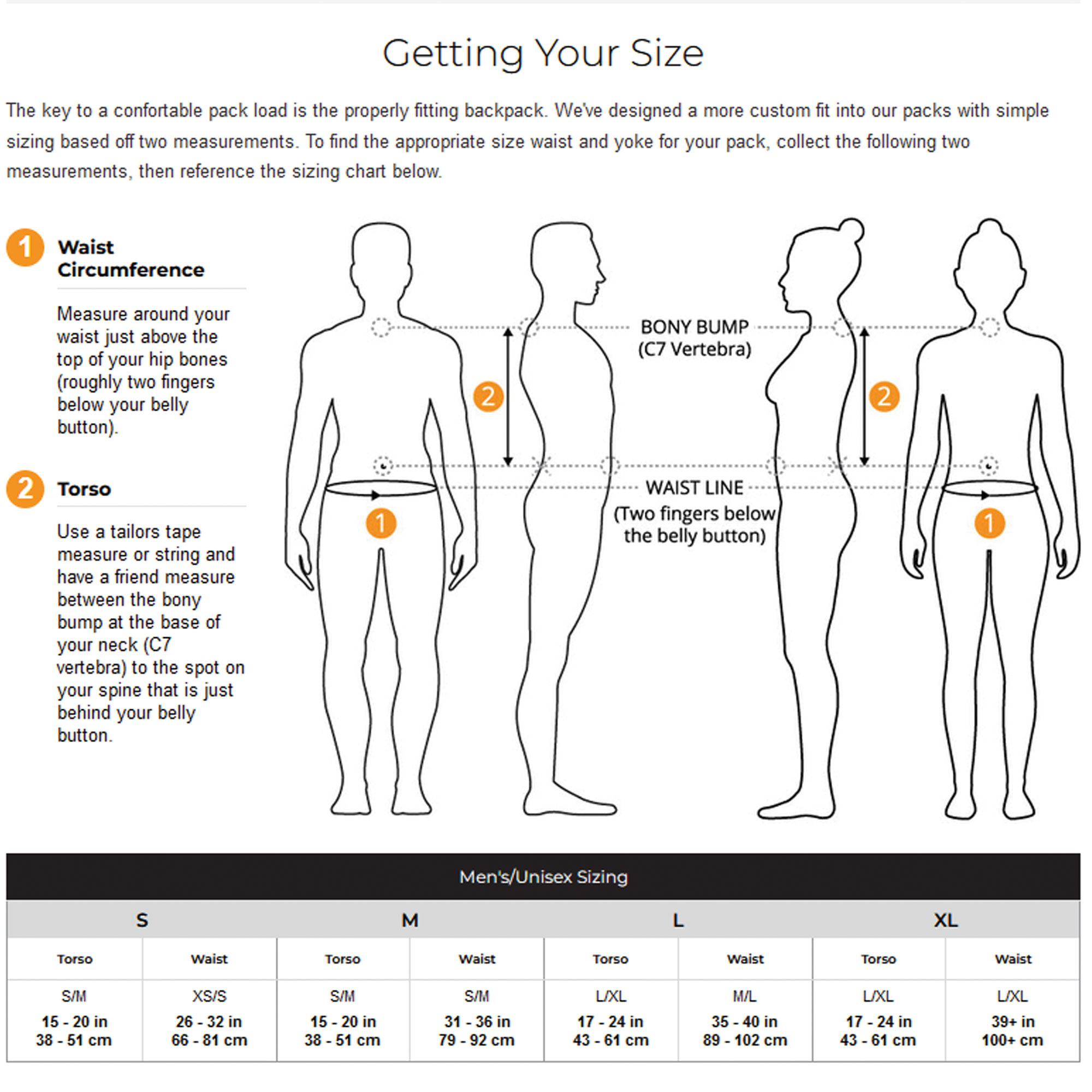 Getting Your Size

The key to a confortable pack load is the properly fitting backpack. We've designed a more custom fit into our packs with simple sizing based off two measurements. To find the appropriate size waist and yoke for your pack, collect the following two measurements, then reference the sizing chart below.

1 Waist Circumference

Measure around your waist just above the top of your hip bones (roughly two fingers below your belly button).

2 Torso

Use a tailors tape measure or string and have a friend measure between the bony bump at the base of your neck (C7 vertebra) to the spot on your spine that is just behind your belly button.

BONY BUMP (C7 Vertebra)

2

2

WAIST LINE (Two fingers below the belly button)

1

1

Men's/Unisex Sizing

| S | | M | | L | | XL | |
|---|---|---|---|---|---|---|---|
| Torso | Waist | Torso | Waist | Torso | Waist | Torso | Waist |
| S/M 15 - 20 in 38 - 51 cm | XS/S 26 - 32 in 66 - 81 cm | S/M 15 - 20 in 38 - 51 cm | S/M 31 - 36 in 79 - 92 cm | L/XL 17 - 24 in 43 - 61 cm | M/L 35 - 40 in 89 - 102 cm | L/XL 17 - 24 in 43 - 61 cm | L/XL 39+ in 100+ cm |