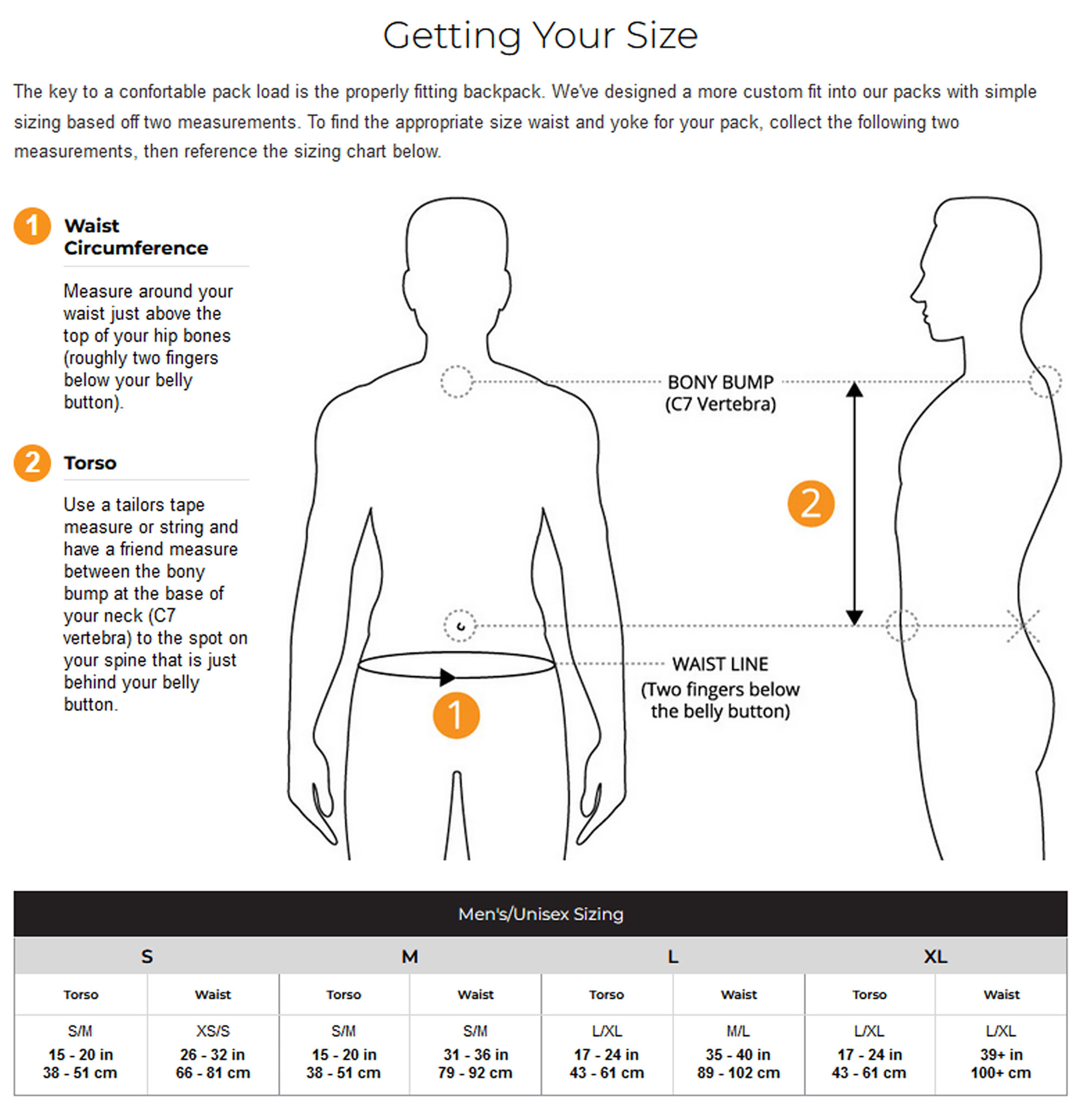 Getting Your Size

The key to a confortable pack load is the properly fitting backpack. We've designed a more custom fit into our packs with simple sizing based off two measurements. To find the appropriate size waist and yoke for your pack, collect the following two measurements, then reference the sizing chart below.

1 Waist Circumference

Measure around your waist just above the top of your hip bones (roughly two fingers below your belly button).

2 Torso

Use a tailors tape measure or string and have a friend measure between the bony bump at the base of your neck (C7 vertebra) to the spot on your spine that is just behind your belly button.

BONY BUMP (C7 Vertebra)

2

WAIST LINE (Two fingers below the belly button)

1

Men's/Unisex Sizing

| S | | M | | L | | XL | |
|---|---|---|---|---|---|---|---|
| Torso | Waist | Torso | Waist | Torso | Waist | Torso | Waist |
| S/M 15 - 20 in 38 - 51 cm | XS/S 26 - 32 in 66 - 81 cm | S/M 15 - 20 in 38 - 51 cm | S/M 31 - 36 in 79 - 92 cm | L/XL 17 - 24 in 43 - 61 cm | M/L 35 - 40 in 89 - 102 cm | L/XL 17 - 24 in 43 - 61 cm | L/XL 39+ in 100+ cm |